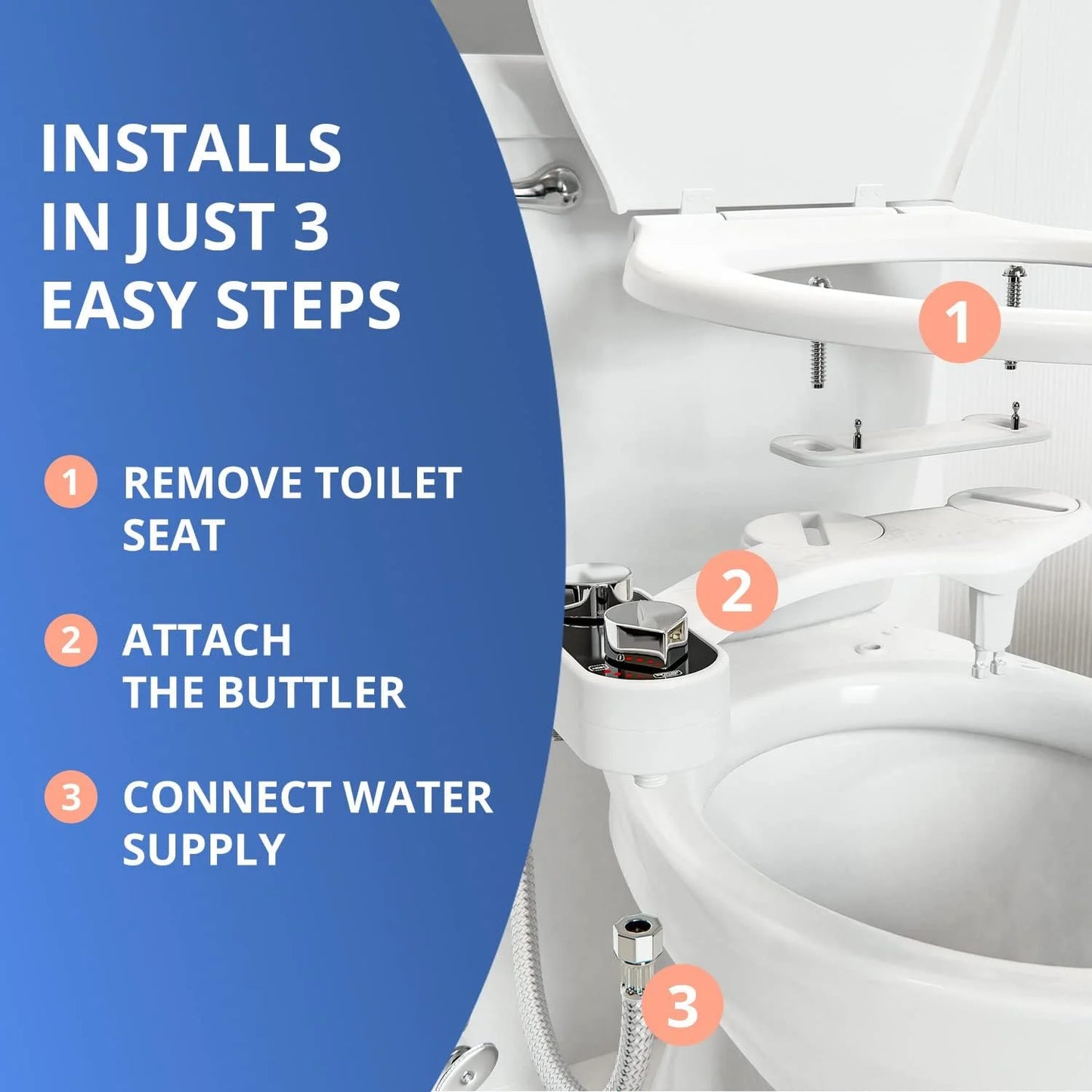 INSTALLS IN JUST 3 EASY STEPS

1 REMOVE TOILET SEAT

2 ATTACH THE BUTTLER

3 CONNECT WATER SUPPLY

1

2

3