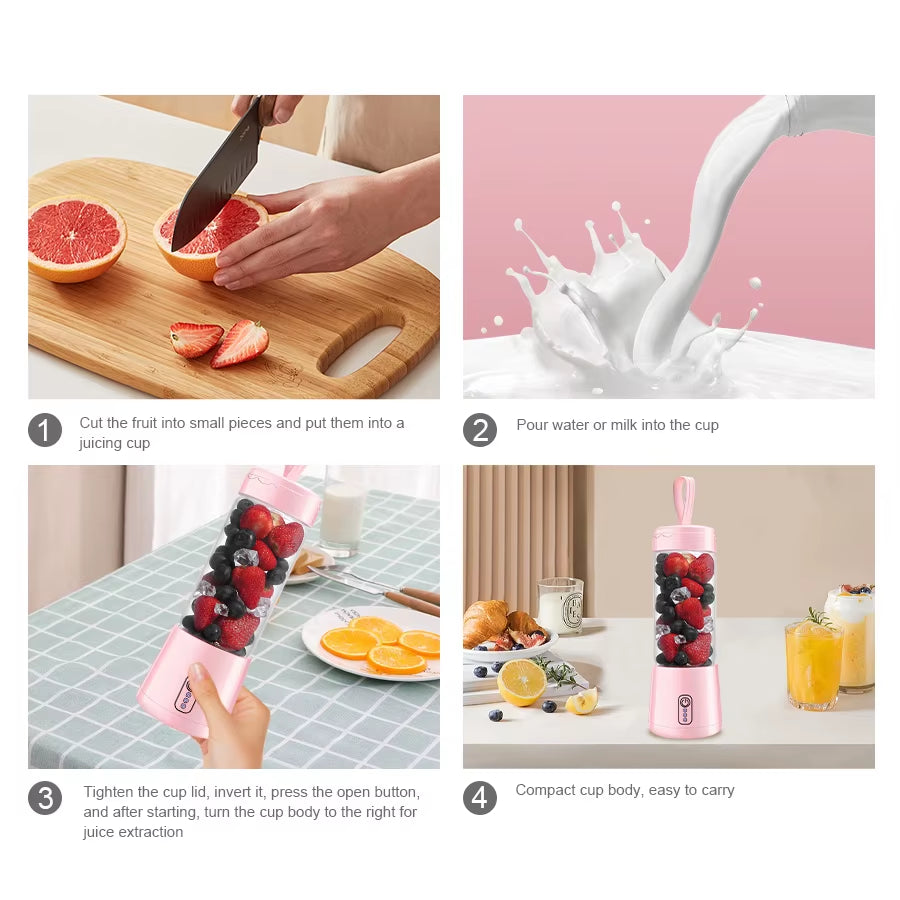 1 Cut the fruit into small pieces and put them into a juicing cup

2 Pour water or milk into the cup

3 Tighten the cup lid, invert it, press the open button, and after starting, turn the cup body to the right for juice extraction

4 Compact cup body, easy to carry